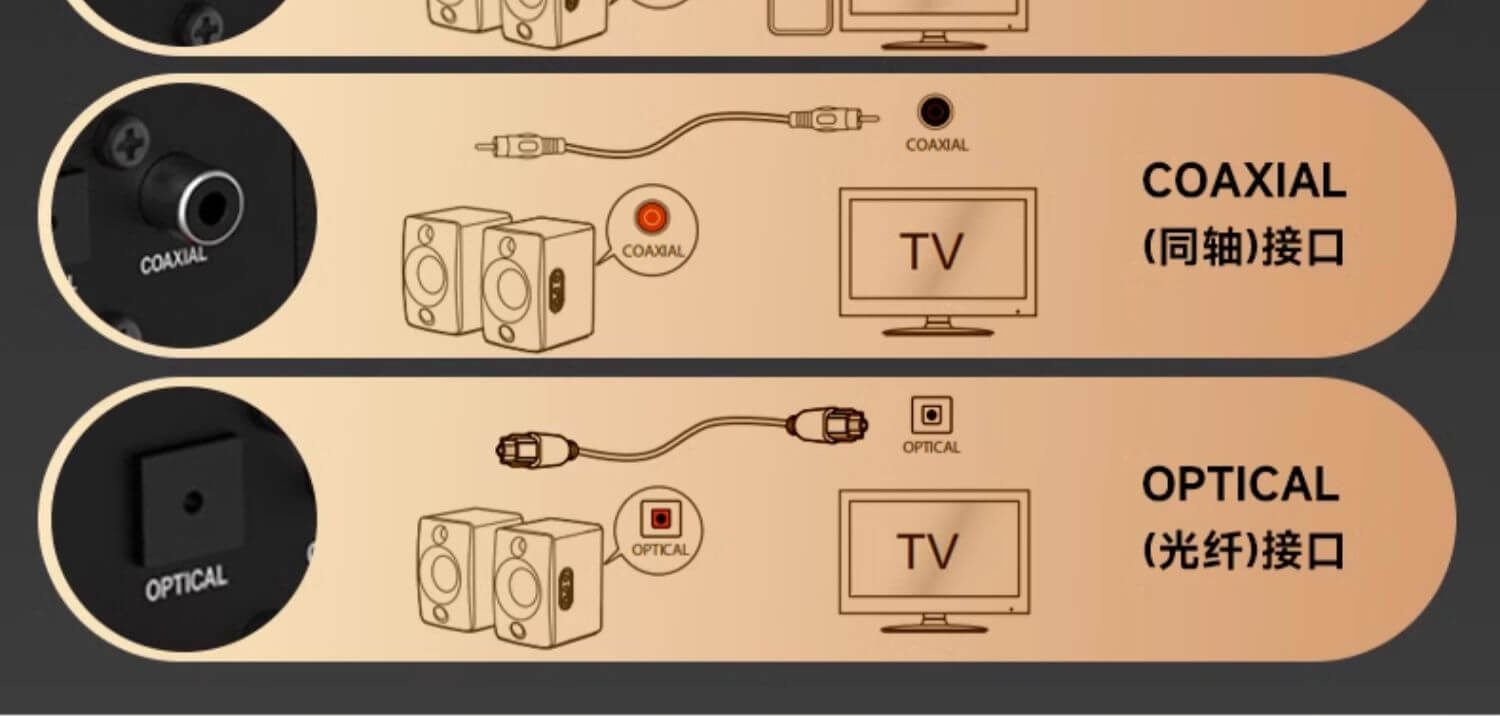 COAXIAL

COAXIAL

COAXIAL

TV

COAXIAL
(同轴)接口

OPTICAL

OPTICAL

OPTICAL

TV

OPTICAL
(光纤)接口